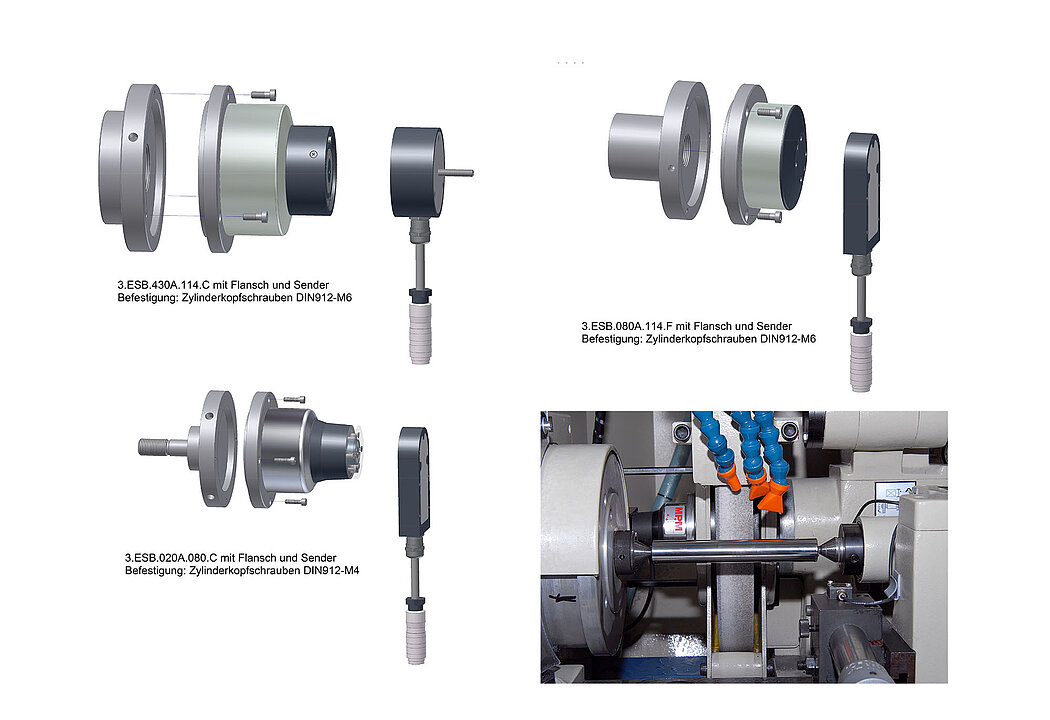 3.ESB.430A.114.C mit Flansch und Sender
Befestigung: Zylinderkopfschrauben DIN912-M6

3.ESB.080A.114.F mit Flansch und Sender
Befestigung: Zylinderkopfschrauben DIN912-M6

3.ESB.020A.080.C mit Flansch und Sender
Befestigung: Zylinderkopfschrauben DIN912-M4

MPM